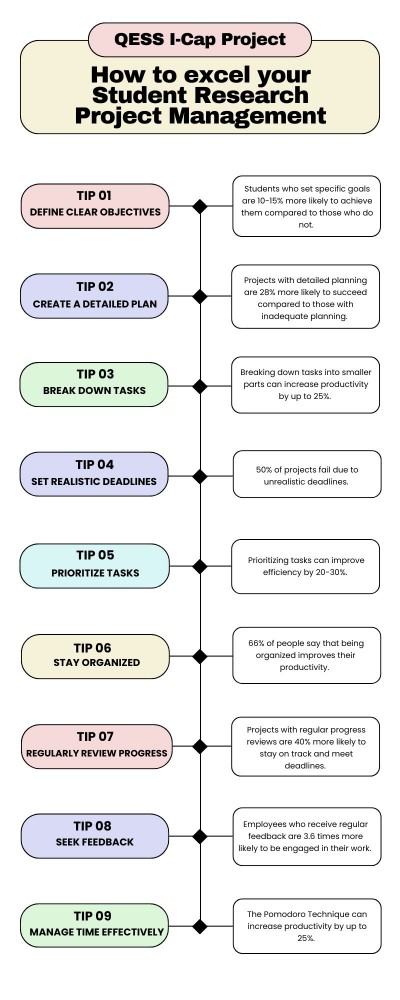 QESS I-Cap Project

How to excel your Student Research Project Management

TIP 01
DEFINE CLEAR OBJECTIVES

Students who set specific goals are 10-15% more likely to achieve them compared to those who do not.

TIP 02
CREATE A DETAILED PLAN

Projects with detailed planning are 28% more likely to succeed compared to those with inadequate planning.

TIP 03
BREAK DOWN TASKS

Breaking down tasks into smaller parts can increase productivity by up to 25%.

TIP 04
SET REALISTIC DEADLINES

50% of projects fail due to unrealistic deadlines.

TIP 05
PRIORITIZE TASKS

Prioritizing tasks can improve efficiency by 20-30%.

TIP 06
STAY ORGANIZED

66% of people say that being organized improves their productivity.

TIP 07
REGULARLY REVIEW PROGRESS

Projects with regular progress reviews are 40% more likely to stay on track and meet deadlines.

TIP 08
SEEK FEEDBACK

Employees who receive regular feedback are 3.6 times more likely to be engaged in their work.

TIP 09
MANAGE TIME EFFECTIVELY

The Pomodoro Technique can increase productivity by up to 25%.